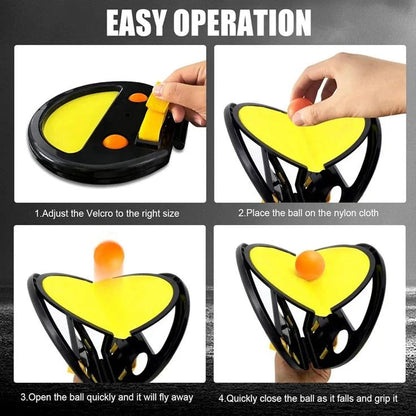 EASY OPERATION

1.Adjust the Velcro to the right size

2.Place the ball on the nylon cloth

3.Open the ball quickly and it will fly away

4.Quickly close the ball as it falls and grip it